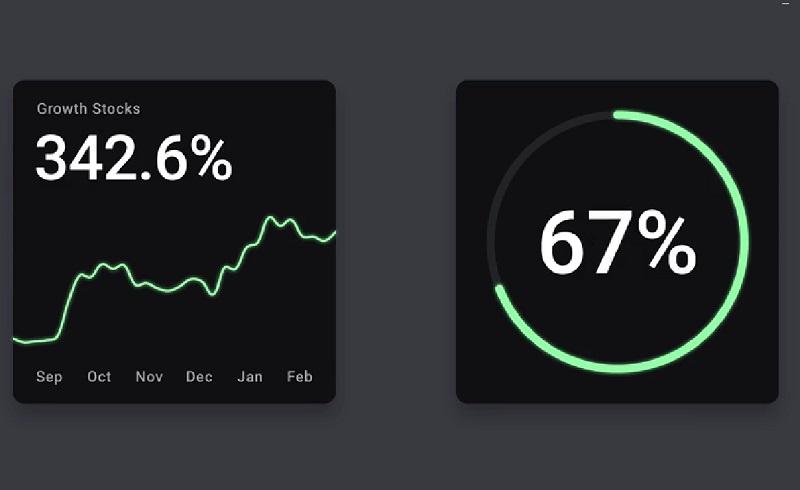 Growth Stocks
342.6%

Sep Oct Nov Dec Jan Feb

67%