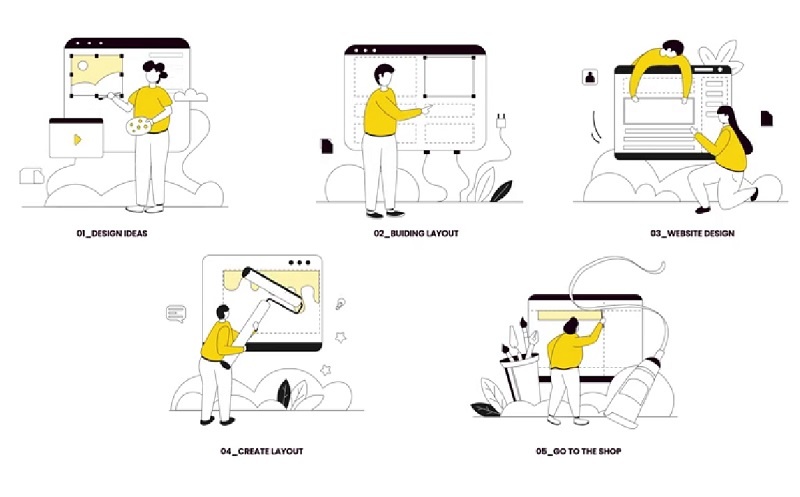 01_DESIGN IDEAS

02_BUIDING LAYOUT

03_WEBSITE DESIGN

04_CREATE LAYOUT

05_GO TO THE SHOP