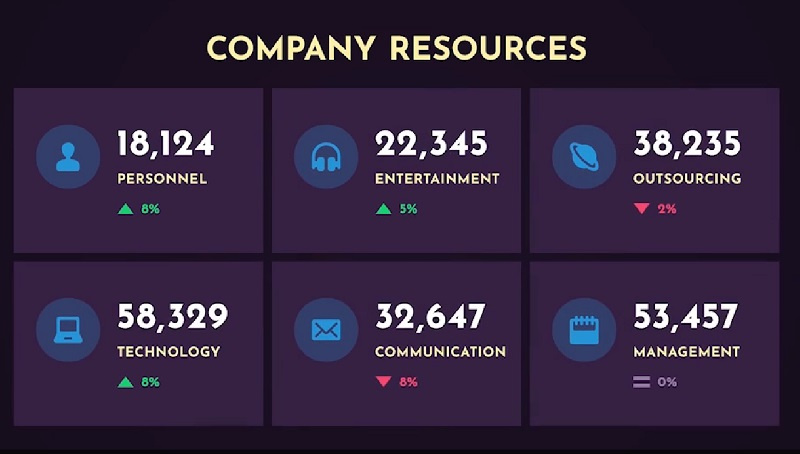 COMPANY RESOURCES

18,124
PERSONNEL
8%

22,345
ENTERTAINMENT
5%

38,235
OUTSOURCING
2%

58,329
TECHNOLOGY
8%

32,647
COMMUNICATION
8%

53,457
MANAGEMENT
0%