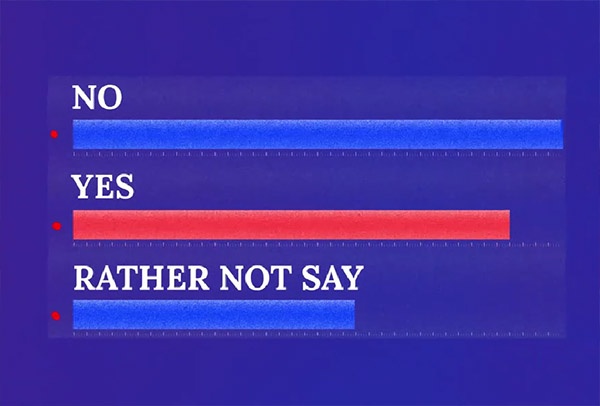 NO

YES

RATHER NOT SAY