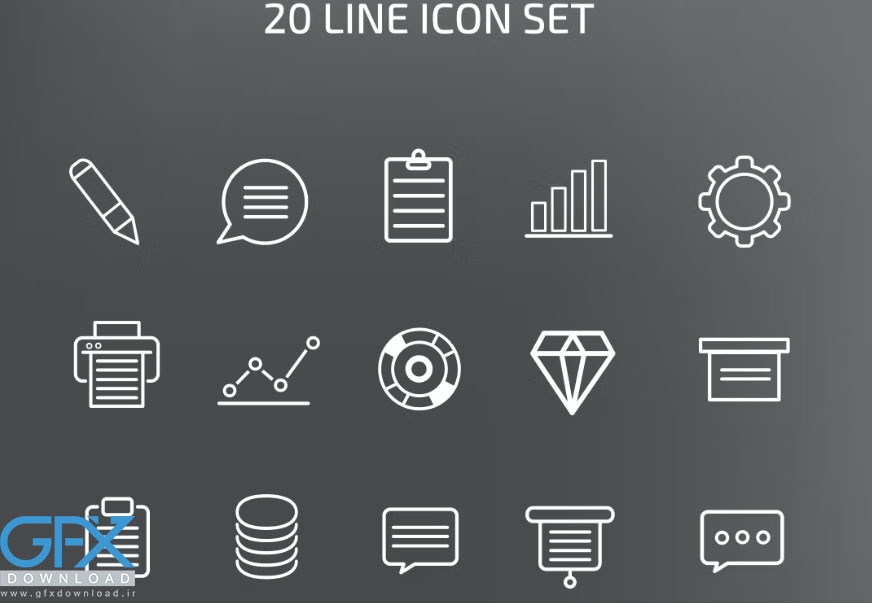 20 LINE ICON SET

GFX
DOWNLOAD
www.gfxdownload.ir